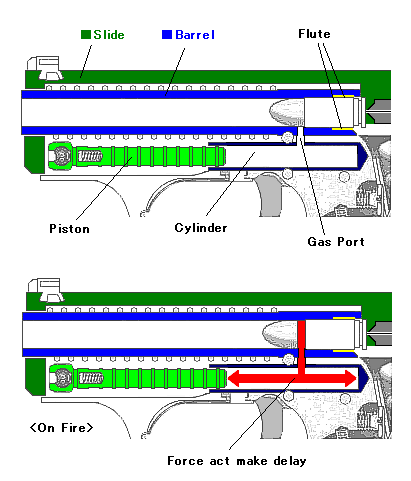 Slide
Barrel
Flute

Piston
Cylinder
Gas Port

<On Fire>

Force act make delay